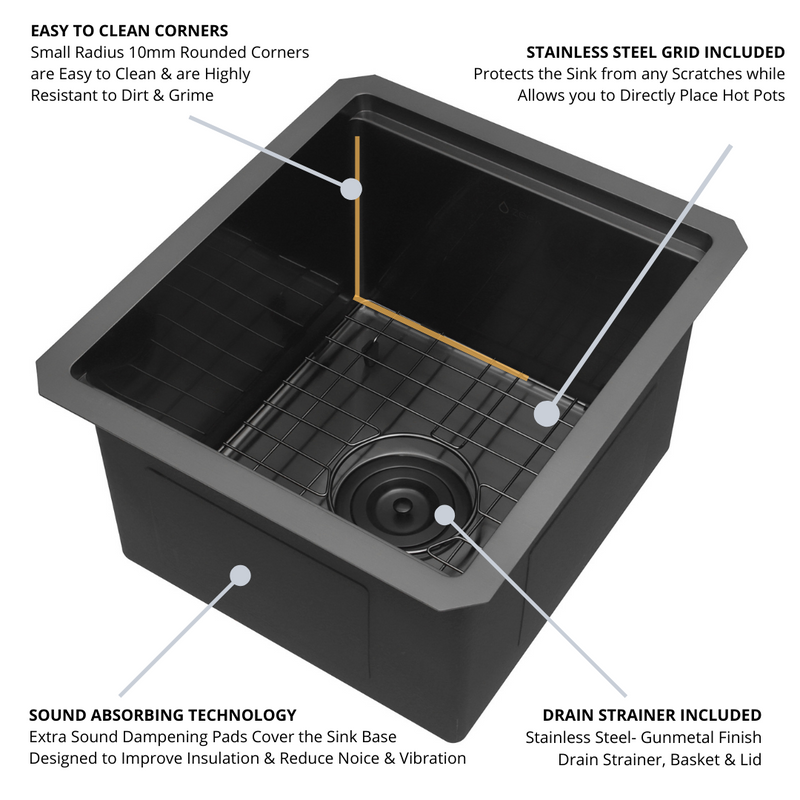 EASY TO CLEAN CORNERS
Small Radius 10mm Rounded Corners are Easy to Clean & are Highly Resistant to Dirt & Grime

STAINLESS STEEL GRID INCLUDED
Protects the Sink from any Scratches while Allows you to Directly Place Hot Pots

SOUND ABSORBING TECHNOLOGY
Extra Sound Dampening Pads Cover the Sink Base Designed to Improve Insulation & Reduce Noice & Vibration

DRAIN STRAINER INCLUDED
Stainless Steel- Gunmetal Finish Drain Strainer, Basket & Lid