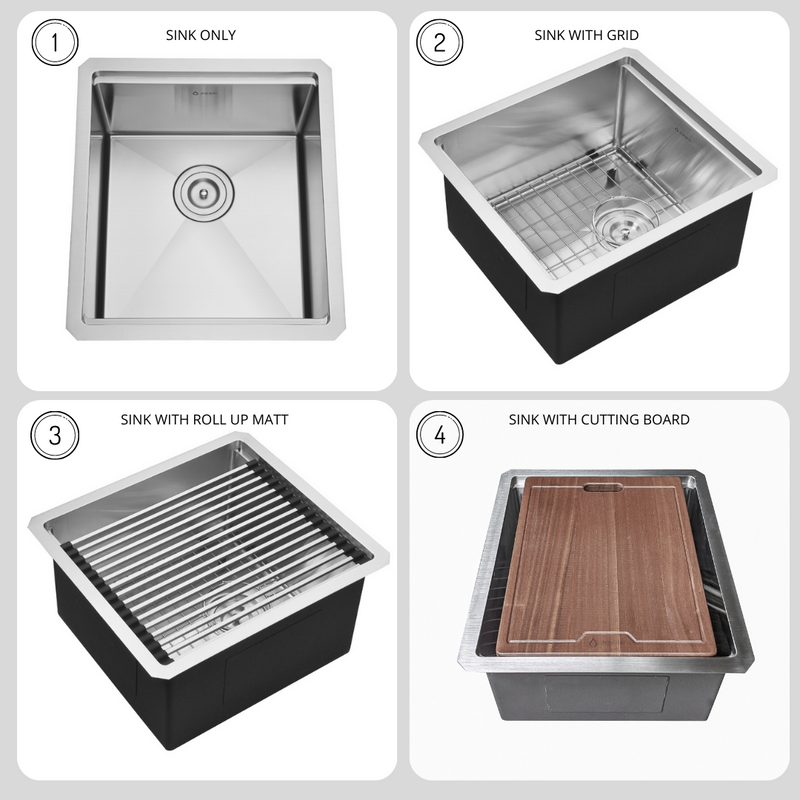 1
SINK ONLY

2
SINK WITH GRID

3
SINK WITH ROLL UP MATT

4
SINK WITH CUTTING BOARD