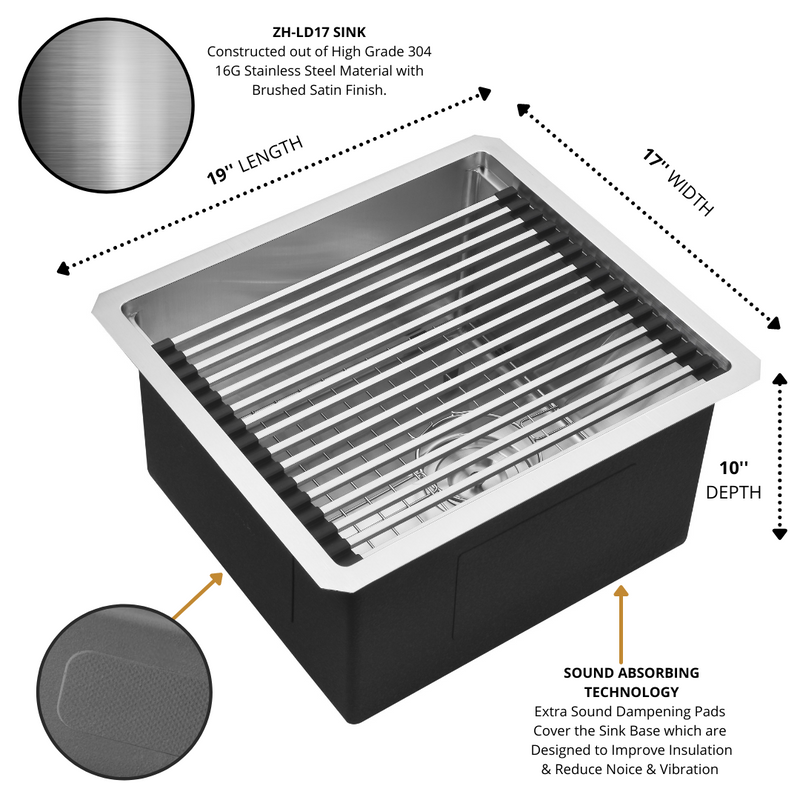 ZH-LD17 SINK
Constructed out of High Grade 304 16G Stainless Steel Material with Brushed Satin Finish.

19'' LENGTH

17'' WIDTH

10''
DEPTH

SOUND ABSORBING TECHNOLOGY
Extra Sound Dampening Pads Cover the Sink Base which are Designed to Improve Insulation & Reduce Noice & Vibration