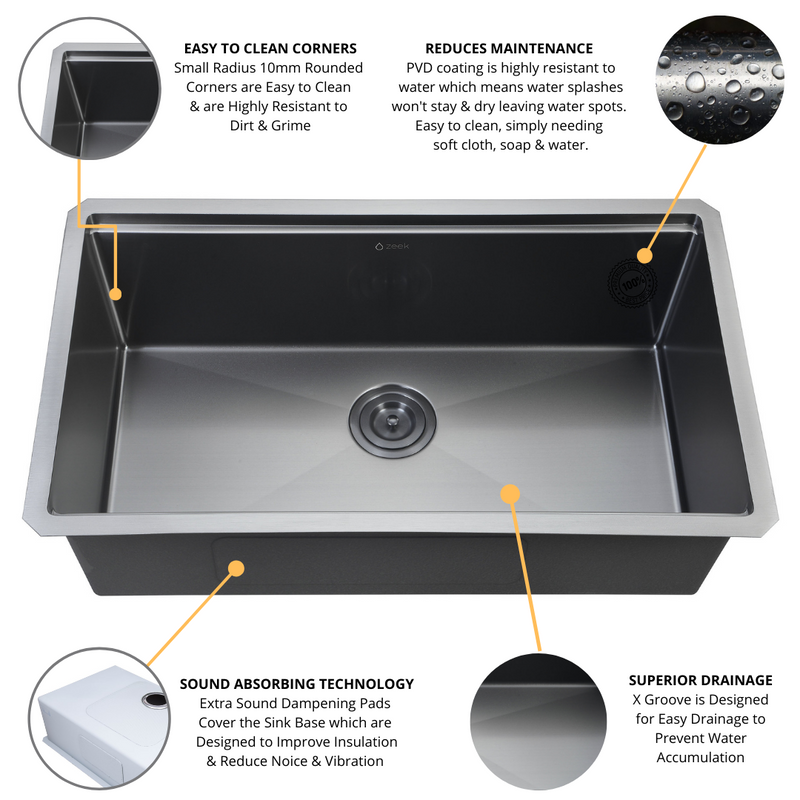 EASY TO CLEAN CORNERS
Small Radius 10mm Rounded Corners are Easy to Clean & are Highly Resistant to Dirt & Grime

REDUCES MAINTENANCE
PVD coating is highly resistant to water which means water splashes won't stay & dry leaving water spots. Easy to clean, simply needing soft cloth, soap & water.

zeek

100%

SOUND ABSORBING TECHNOLOGY
Extra Sound Dampening Pads Cover the Sink Base which are Designed to Improve Insulation & Reduce Noice & Vibration

SUPERIOR DRAINAGE
X Groove is Designed for Easy Drainage to Prevent Water Accumulation