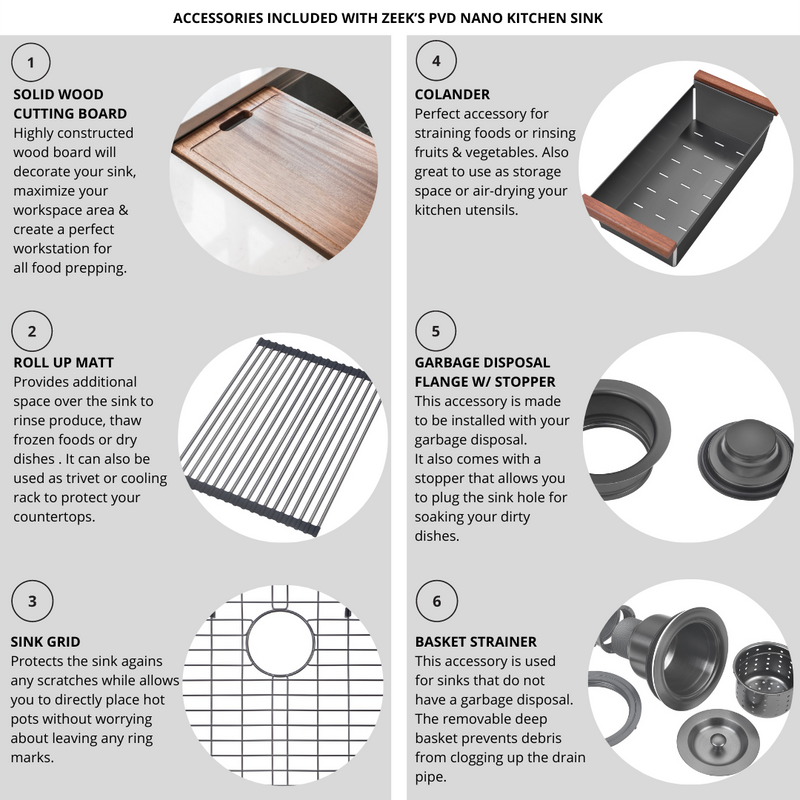 ACCESSORIES INCLUDED WITH ZEEK'S PVD NANO KITCHEN SINK

1

SOLID WOOD CUTTING BOARD

Highly constructed wood board will decorate your sink, maximize your workspace area & create a perfect workstation for all food prepping.

2

ROLL UP MATT

Provides additional space over the sink to rinse produce, thaw frozen foods or dry dishes . It can also be used as trivet or cooling rack to protect your countertops.

3

SINK GRID

Protects the sink agains any scratches while allows you to directly place hot pots without worrying about leaving any ring marks.

4

COLANDER

Perfect accessory for straining foods or rinsing fruits & vegetables. Also great to use as storage space or air-drying your kitchen utensils.

5

GARBAGE DISPOSAL FLANGE W/ STOPPER

This accessory is made to be installed with your garbage disposal. It also comes with a stopper that allows you to plug the sink hole for soaking your dirty dishes.

6

BASKET STRAINER

This accessory is used for sinks that do not have a garbage disposal. The removable deep basket prevents debris from clogging up the drain pipe.